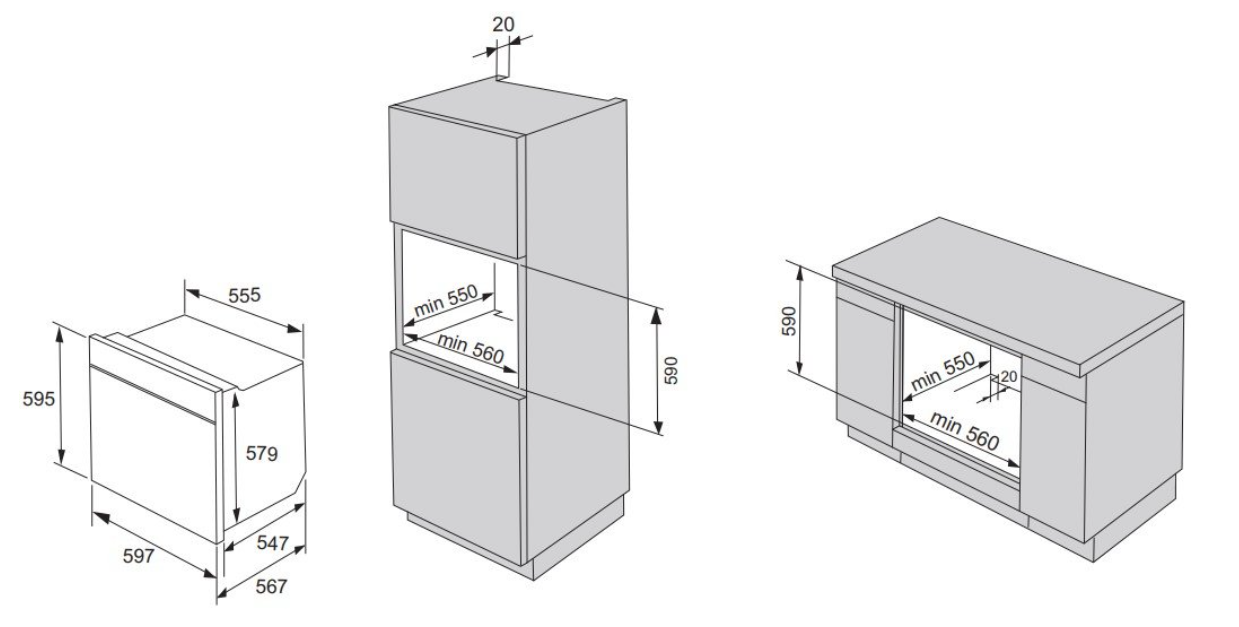 555
595
579
597
547
567
20
min 550
min 560
590
590
min 550
20
min 560